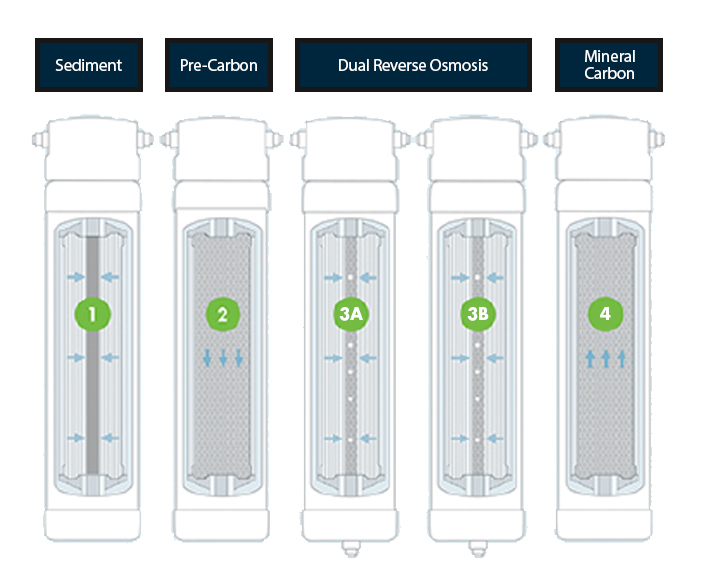 Sediment

Pre-Carbon

Dual Reverse Osmosis

Mineral Carbon

1

2

3A

3B

4